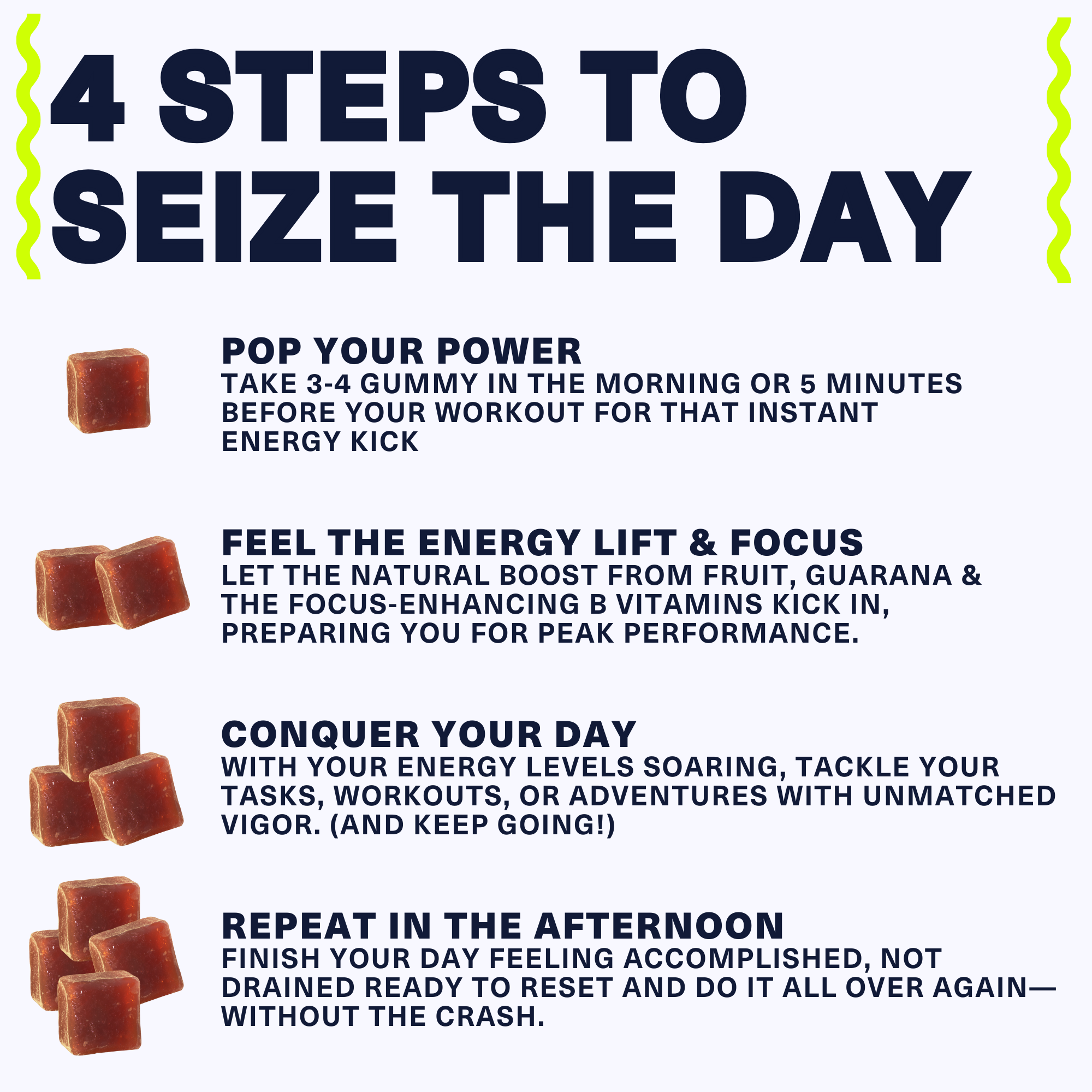 4 STEPS TO SEIZE THE DAY

POP YOUR POWER
TAKE 3-4 GUMMY IN THE MORNING OR 5 MINUTES BEFORE YOUR WORKOUT FOR THAT INSTANT ENERGY KICK

FEEL THE ENERGY LIFT & FOCUS
LET THE NATURAL BOOST FROM FRUIT, GUARANA & THE FOCUS-ENHANCING B VITAMINS KICK IN, PREPARING YOU FOR PEAK PERFORMANCE.

CONQUER YOUR DAY
WITH YOUR ENERGY LEVELS SOARING, TACKLE YOUR TASKS, WORKOUTS, OR ADVENTURES WITH UNMATCHED VIGOR. (AND KEEP GOING!)

REPEAT IN THE AFTERNOON
FINISH YOUR DAY FEELING ACCOMPLISHED, NOT DRAINED READY TO RESET AND DO IT ALL OVER AGAIN—WITHOUT THE CRASH.